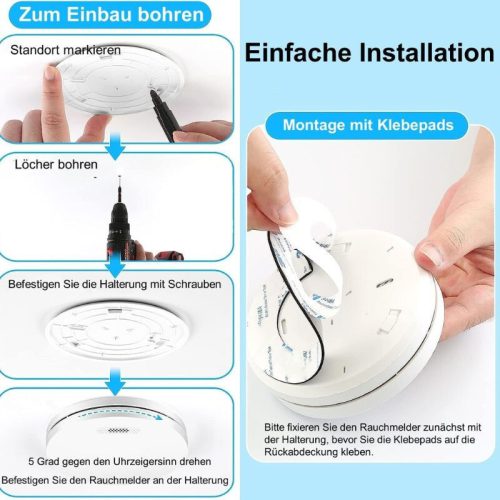 Zum Einbau bohren

Standort markieren

Löcher bohren

Befestigen Sie die Halterung mit Schrauben

5 Grad gegen den Uhrzeigersinn drehen

Befestigen Sie den Rauchmelder an der Halterung

Einfache Installation

Montage mit Klebepads

Bitte fixieren Sie den Rauchmelder zunächst mit der Halterung, bevor Sie die Klebepads auf die Rückabdeckung kleben.