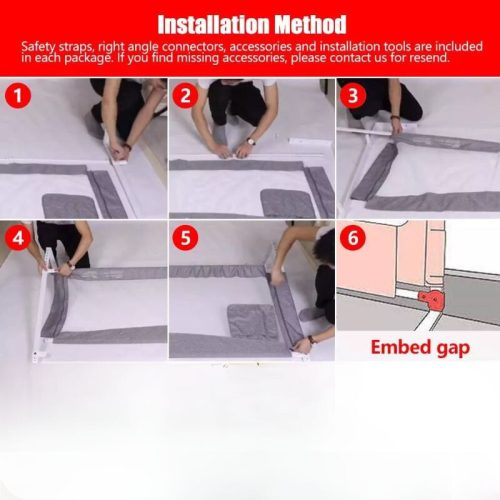 Installation Method

Safety straps, right angle connectors, accessories and installation tools are included in each package. If you find missing accessories, please contact us for resend.

1

2

3

4

5

6

Embed gap