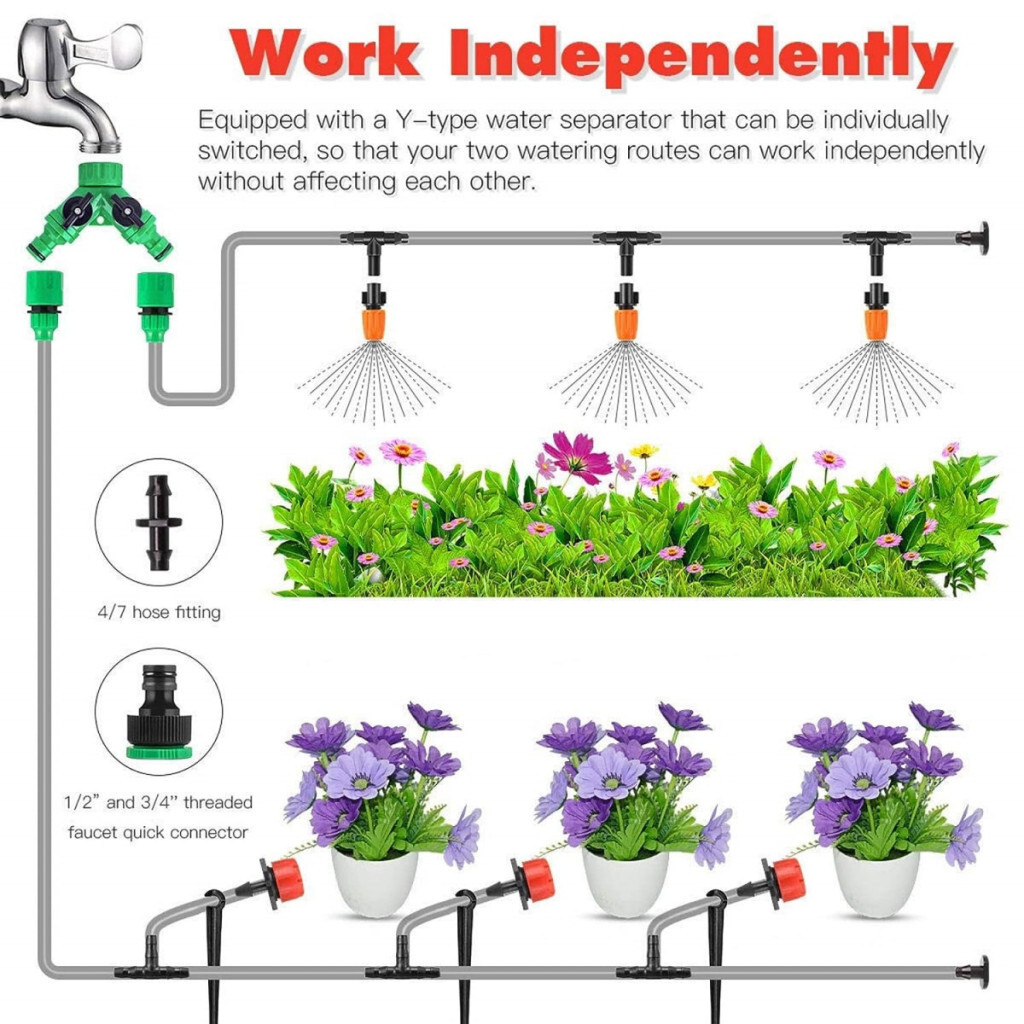 Work Independently

Equipped with a Y–type water separator that can be individually switched, so that your two watering routes can work independently without affecting each other.

4/7 hose fitting

1/2" and 3/4" threaded faucet quick connector