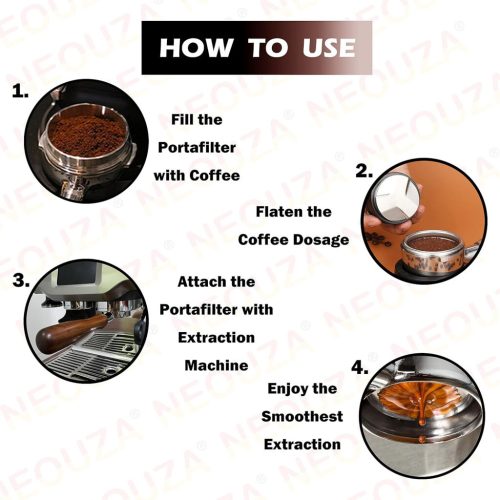 HOW TO USE

1.

Fill the Portafilter with Coffee

2.

Flaten the Coffee Dosage

3.

Attach the Portafilter with Extraction Machine

4.

Enjoy the Smoothest Extraction

NEOUZA®