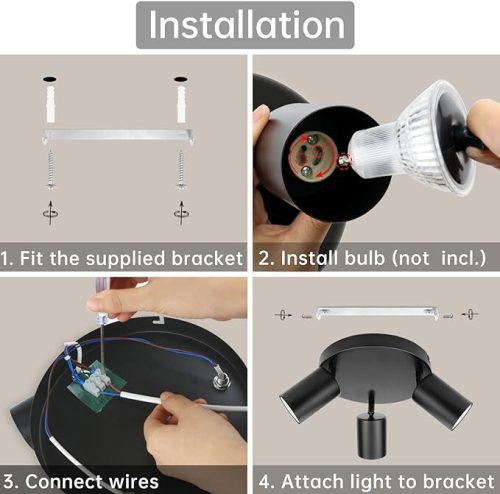 Installation

1. Fit the supplied bracket

2. Install bulb (not incl.)

3. Connect wires

4. Attach light to bracket